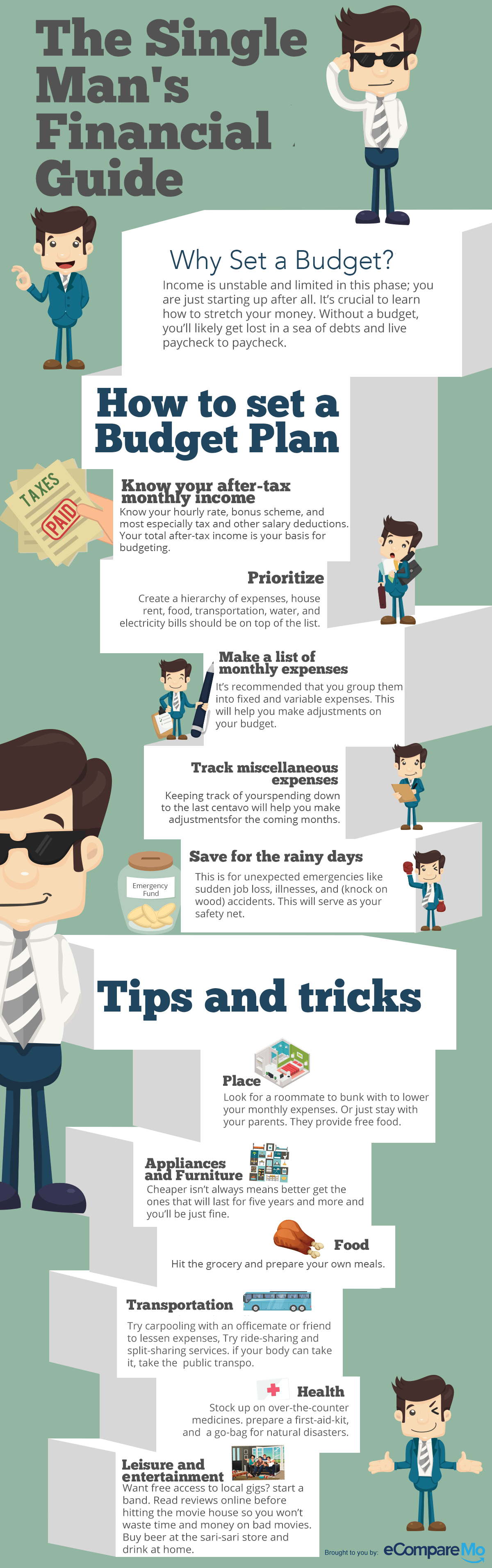 The Single Man's Financial Guide

Why Set a Budget?

Income is unstable and limited in this phase; you are just starting up after all. It's crucial to learn how to stretch your money. Without a budget, you'll likely get lost in a sea of debts and live paycheck to paycheck.

How to set a Budget Plan

TAXES PAID

Know your after-tax monthly income

Know your hourly rate, bonus scheme, and most especially tax and other salary deductions. Your total after-tax income is your basis for budgeting.

Prioritize

Create a hierarchy of expenses, house rent, food, transportation, water, and electricity bills should be on top of the list.

Make a list of monthly expenses

It's recommended that you group them into fixed and variable expenses. This will help you make adjustments on your budget.

Track miscellaneous expenses

Keeping track of yourspending down to the last centavo will help you make adjustmentsfor the coming months.

Emergency Fund

Save for the rainy days

This is for unexpected emergencies like sudden job loss, illnesses, and (knock on wood) accidents. This will serve as your safety net.

Tips and tricks

Place

Look for a roommate to bunk with to lower your monthly expenses. Or just stay with your parents. They provide free food.

Appliances and Furniture

Cheaper isn't always means better get the ones that will last for five years and more and you'll be just fine.

Food

Hit the grocery and prepare your own meals.

Transportation

Try carpooling with an officemate or friend to lessen expenses, Try ride-sharing and split-sharing services. if your body can take it, take the public transpo.

Health

Stock up on over-the-counter medicines. prepare a first-aid-kit, and a go-bag for natural disasters.

Leisure and entertainment

Want free access to local gigs? start a band. Read reviews online before hitting the movie house so you won't waste time and money on bad movies. Buy beer at the sari-sari store and drink at home.

Brought to you by: eCompareMo