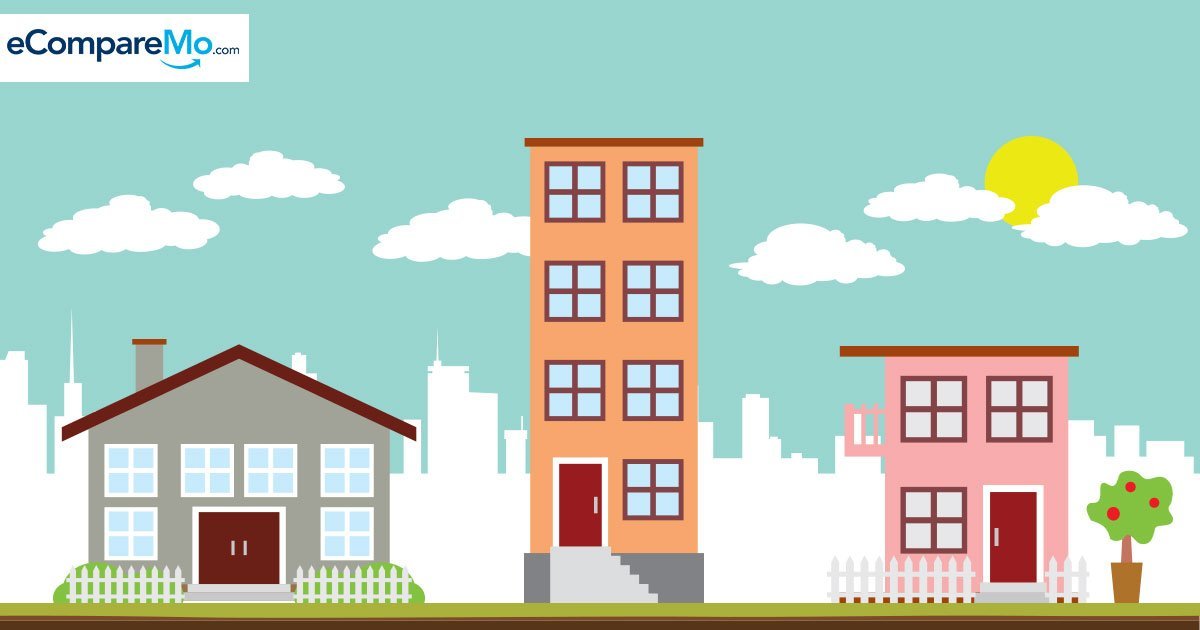 eCompareMo.com