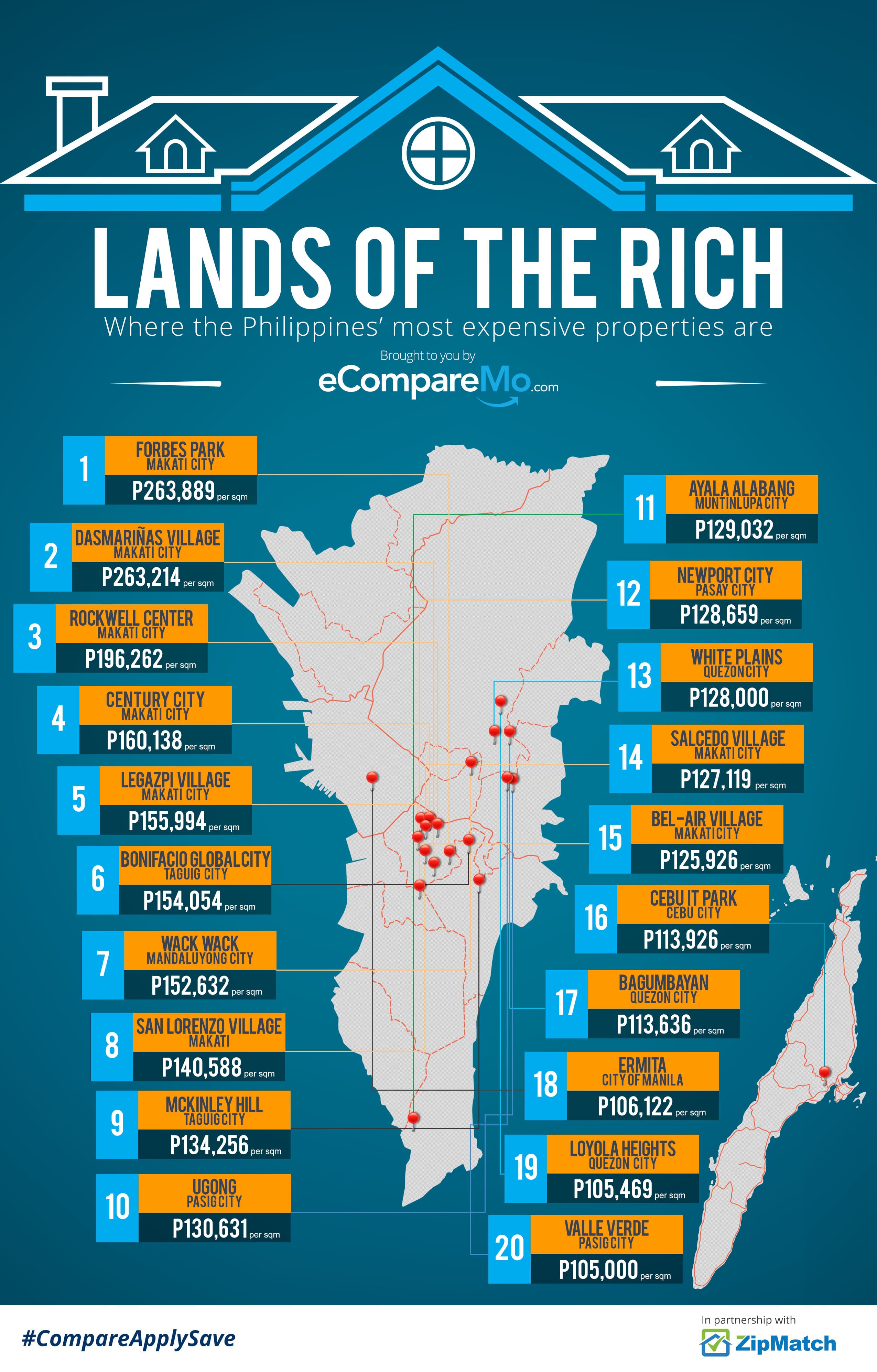 LANDS OF THE RICH
Where the Philippines' most expensive properties are

Brought to you by
eCompareMo.com

1 FORBES PARK MAKATI CITY P263,889 per sqm

2 DASMARIÑAS VILLAGE MAKATI CITY P263,214 per sqm

3 ROCKWELL CENTER MAKATI CITY P196,262 per sqm

4 CENTURY CITY MAKATI CITY P160,138 per sqm

5 LEGAZPI VILLAGE MAKATI CITY P155,994 per sqm

6 BONIFACIO GLOBAL CITY TAGUIG CITY P154,054 per sqm

7 WACK WACK MANDALUYONG CITY P152,632 per sqm

8 SAN LORENZO VILLAGE MAKATI P140,588 per sqm

9 MCKINLEY HILL TAGUIG CITY P134,256 per sqm

10 UGONG PASIG CITY P130,631 per sqm

11 AYALA ALABANG MUNTINLUPA CITY P129,032 per sqm

12 NEWPORT CITY PASAY CITY P128,659 per sqm

13 WHITE PLAINS QUEZON CITY P128,000 per sqm

14 SALCEDO VILLAGE MAKATI CITY P127,119 per sqm

15 BEL-AIR VILLAGE MAKATI CITY P125,926 per sqm

16 CEBU IT PARK CEBU CITY P113,926 per sqm

17 BAGUMBAYAN QUEZON CITY P113,636 per sqm

18 ERMITA CITY OF MANILA P106,122 per sqm

19 LOYOLA HEIGHTS QUEZON CITY P105,469 per sqm

20 VALLE VERDE PASIG CITY P105,000 per sqm

#CompareApplySave

In partnership with
ZipMatch